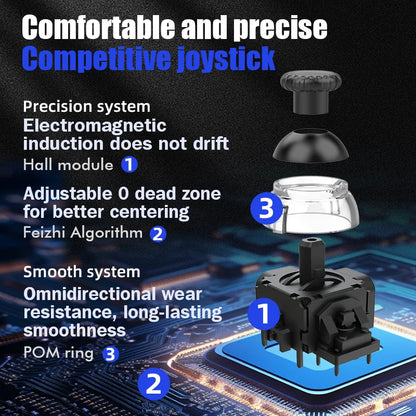 Comfortable and precise
Competitive joystick

Precision system
Electromagnetic induction does not drift
Hall module 1

Adjustable 0 dead zone for better centering
Feizhi Algorithm 2

Smooth system
Omnidirectional wear resistance, long-lasting smoothness
POM ring 3

3

1

2