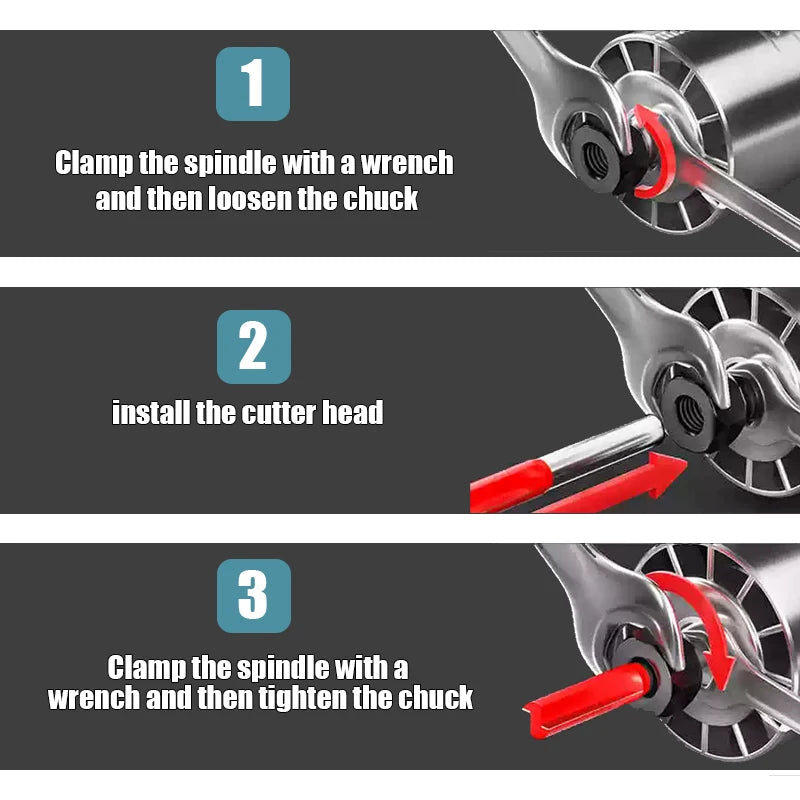 1

Clamp the spindle with a wrench and then loosen the chuck

2

install the cutter head

3

Clamp the spindle with a wrench and then tighten the chuck