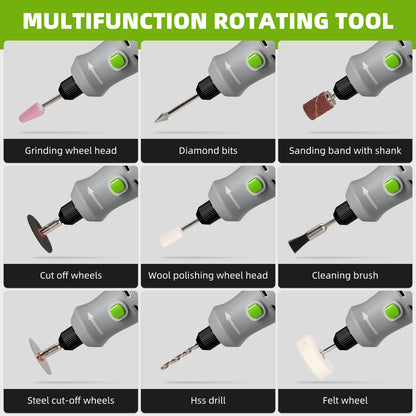 MULTIFUNCTION ROTATING TOOL

Grinding wheel head

Diamond bits

Sanding band with shank

Cut off wheels

Wool polishing wheel head

Cleaning brush

Steel cut-off wheels

Hss drill

Felt wheel