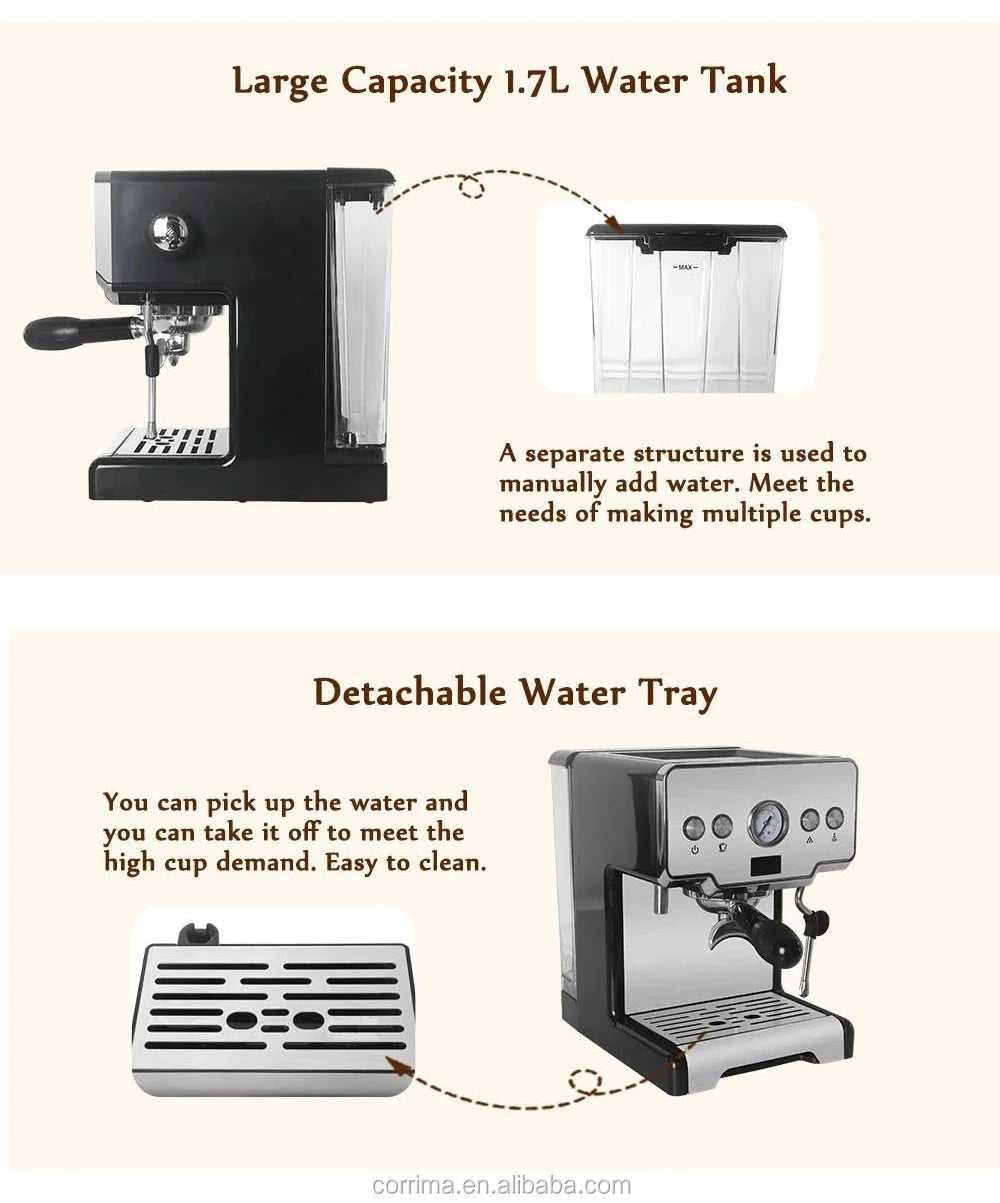 Large Capacity 1.7L Water Tank

MAX

A separate structure is used to manually add water. Meet the needs of making multiple cups.

Detachable Water Tray

You can pick up the water and you can take it off to meet the high cup demand. Easy to clean.

corrima.en.alibaba.com