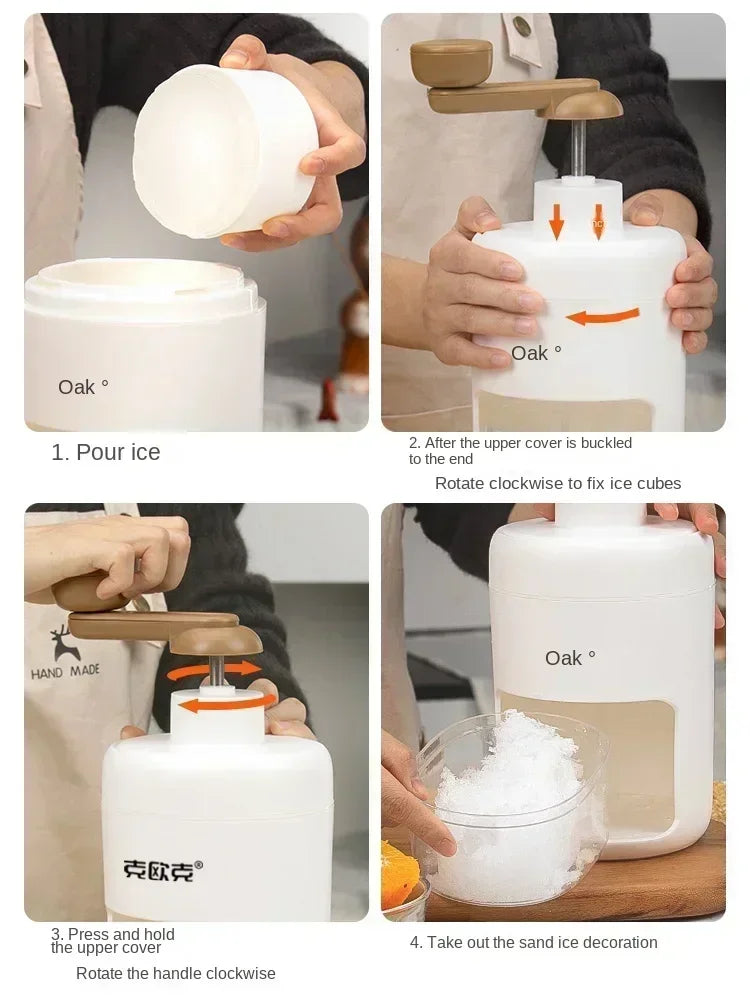 Oak °

1. Pour ice

Oak °

2. After the upper cover is buckled to the end

Rotate clockwise to fix ice cubes

HAND MADE

克欧克®

3. Press and hold the upper cover

Rotate the handle clockwise

Oak °

4. Take out the sand ice decoration