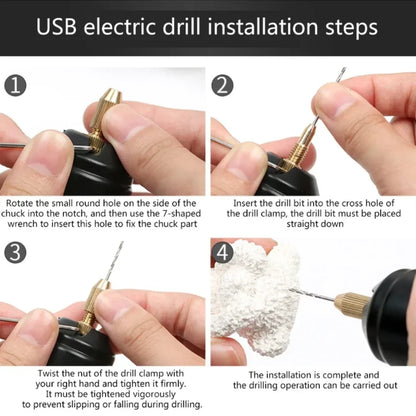 USB electric drill installation steps

1

Rotate the small round hole on the side of the chuck into the notch, and then use the 7-shaped wrench to insert this hole to fix the chuck part

2

Insert the drill bit into the cross hole of the drill clamp, the drill bit must be placed straight down

3

Twist the nut of the drill clamp with your right hand and tighten it firmly. It must be tightened vigorously to prevent slipping or falling during drilling.

4

The installation is complete and the drilling operation can be carried out