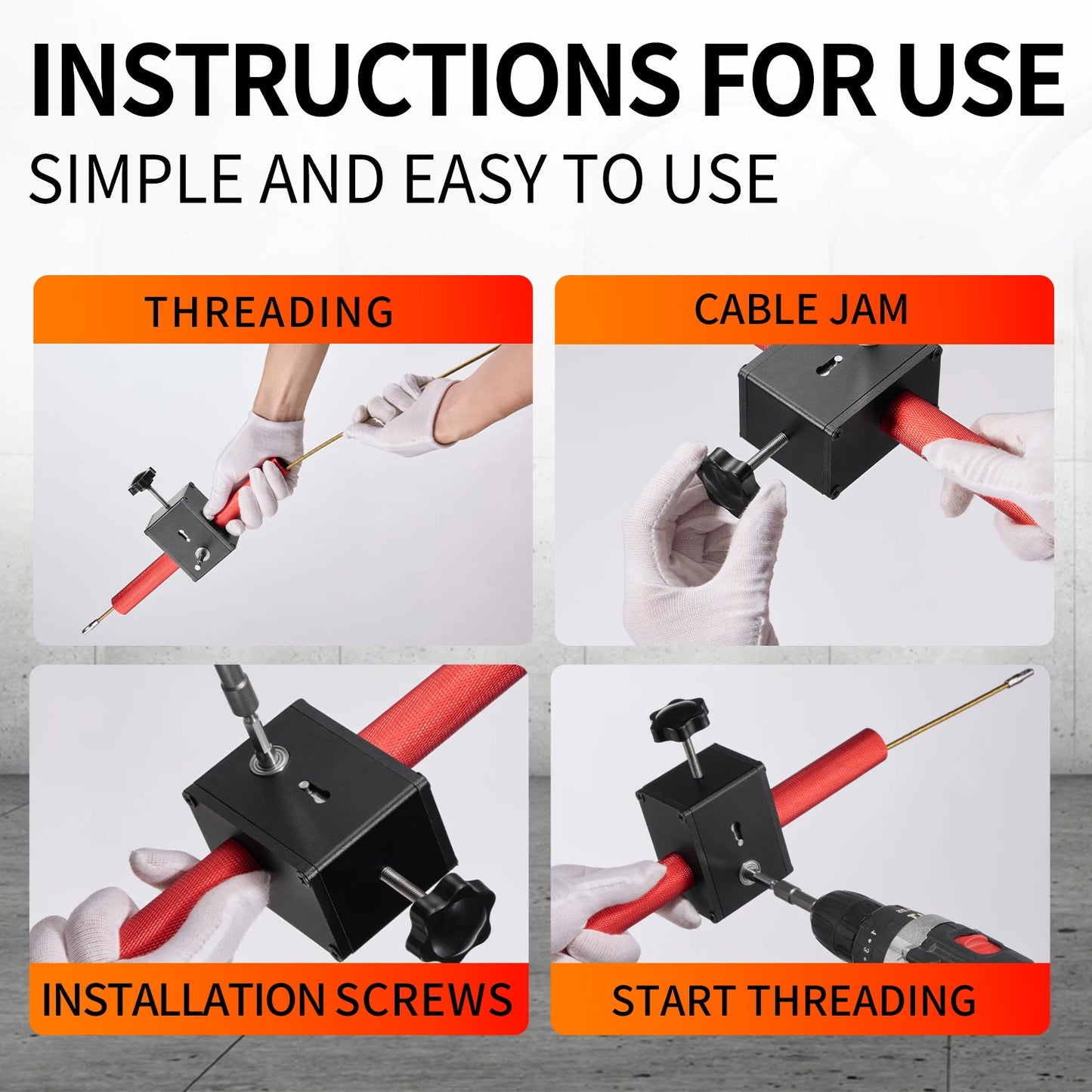 INSTRUCTIONS FOR USE
SIMPLE AND EASY TO USE

THREADING

CABLE JAM

INSTALLATION SCREWS

START THREADING