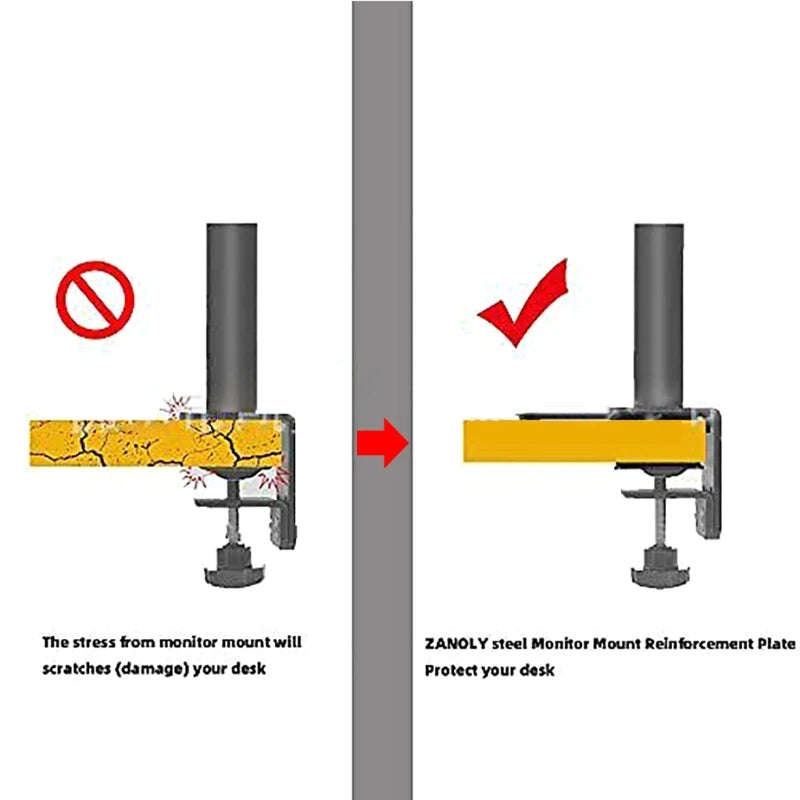 The stress from monitor mount will scratches (damage) your desk

ZANOLY steel Monitor Mount Reinforcement Plate Protect your desk