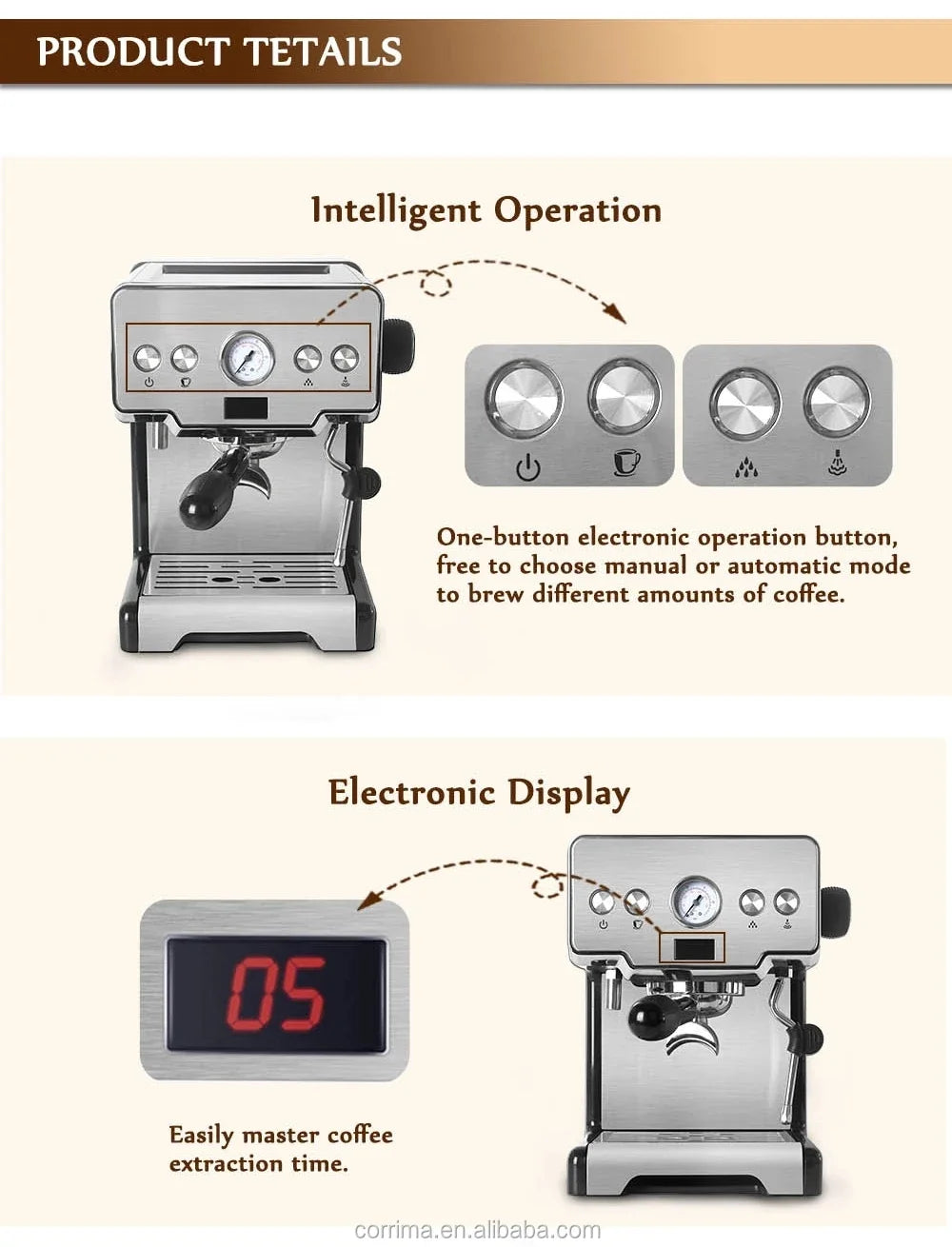 PRODUCT TETAILS

Intelligent Operation

One-button electronic operation button, free to choose manual or automatic mode to brew different amounts of coffee.

Electronic Display

05

Easily master coffee extraction time.

corrima.en.alibaba.com